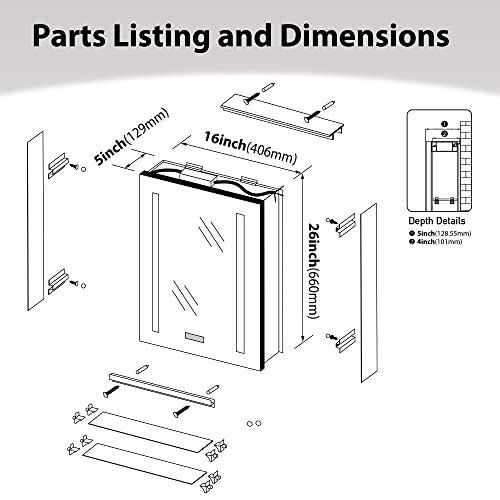 Parts Listing and Dimensions

5inch(129mm)

16inch(406mm)

26inch(660mm)

1
2

Depth Details
1 5inch(128.55mm)
2 4inch(101mm)