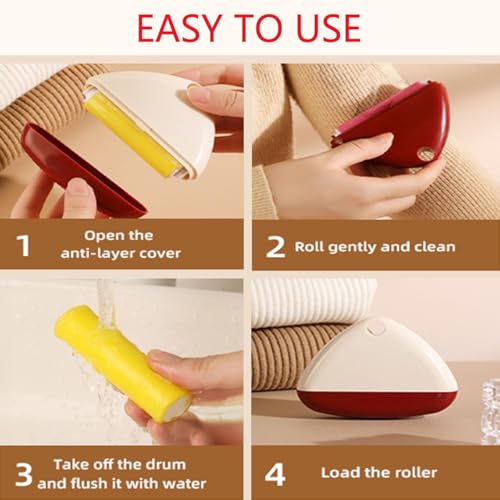 EASY TO USE

1 Open the anti-layer cover

2 Roll gently and clean

3 Take off the drum and flush it with water

4 Load the roller