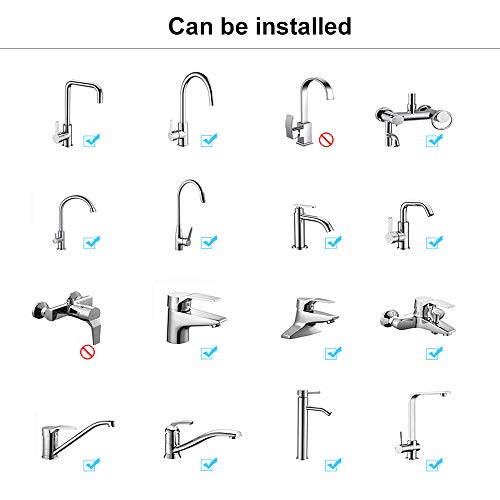 Can be installed