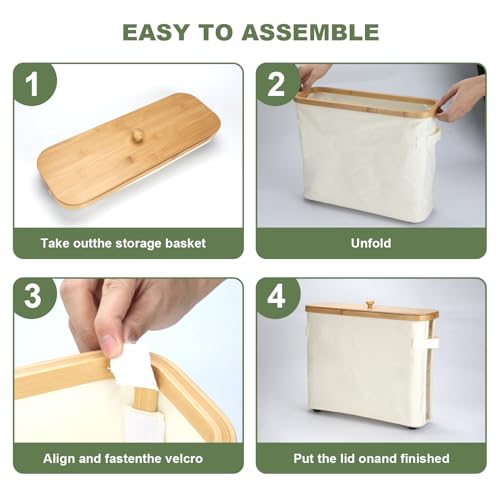 EASY TO ASSEMBLE

1

Take outthe storage basket

2

Unfold

3

Align and fastenthe velcro

4

Put the lid onand finished