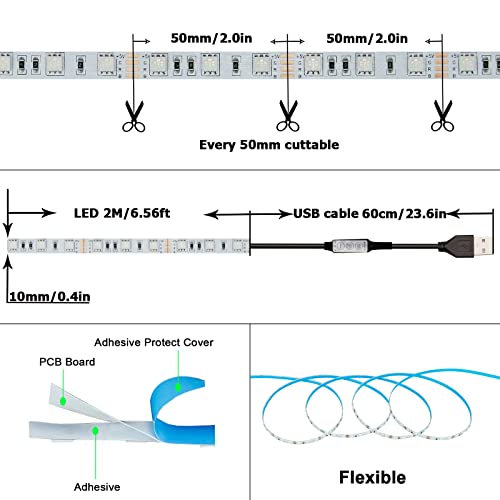 50mm/2.0in

50mm/2.0in

Every 50mm cuttable

LED 2M/6.56ft

USB cable 60cm/23.6in

10mm/0.4in

Adhesive Protect Cover

PCB Board

Adhesive

Flexible