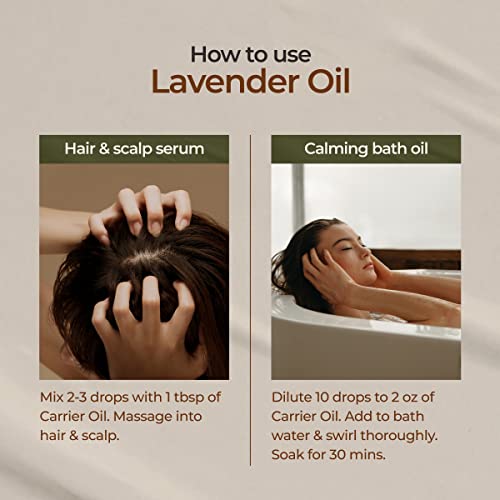 How to use
Lavender Oil

Hair & scalp serum

Mix 2-3 drops with 1 tbsp of Carrier Oil. Massage into hair & scalp.

Calming bath oil

Dilute 10 drops to 2 oz of Carrier Oil. Add to bath water & swirl thoroughly. Soak for 30 mins.