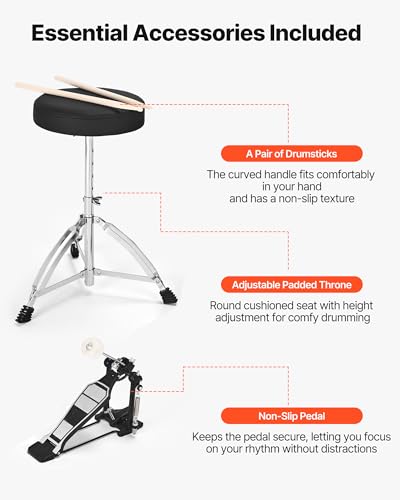 Essential Accessories Included

A Pair of Drumsticks

The curved handle fits comfortably in your hand and has a non-slip texture

Adjustable Padded Throne

Round cushioned seat with height adjustment for comfy drumming

Non-Slip Pedal

Keeps the pedal secure, letting you focus on your rhythm without distractions