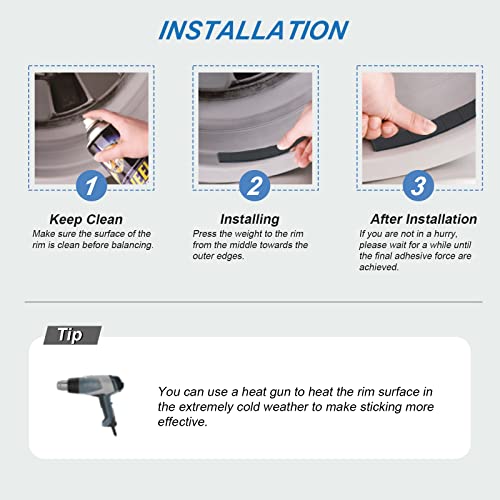 INSTALLATION

1

Keep Clean
Make sure the surface of the rim is clean before balancing.

2

Installing
Press the weight to the rim from the middle towards the outer edges.

3

After Installation
If you are not in a hurry, please wait for a while until the final adhesive force are achieved.

Tip

You can use a heat gun to heat the rim surface in the extremely cold weather to make sticking more effective.