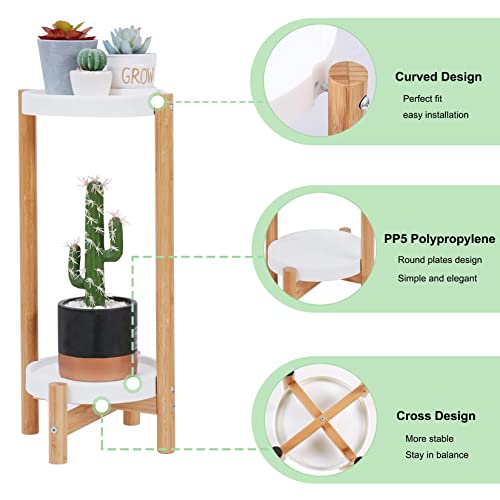 GROW

Curved Design
Perfect fit
easy installation

PP5 Polypropylene
Round plates design
Simple and elegant

Cross Design
More stable
Stay in balance