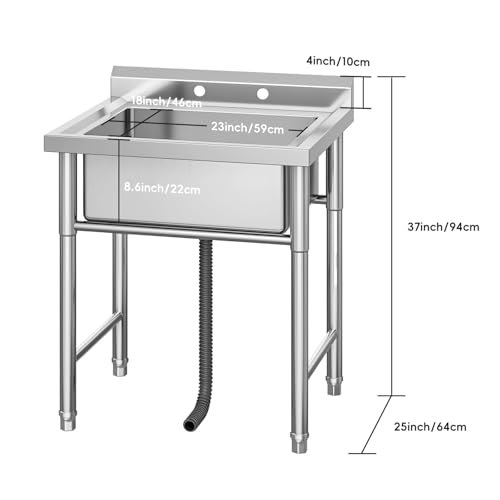 4inch/10cm

18inch/46cm

23inch/59cm

8.6inch/22cm

37inch/94cm

25inch/64cm