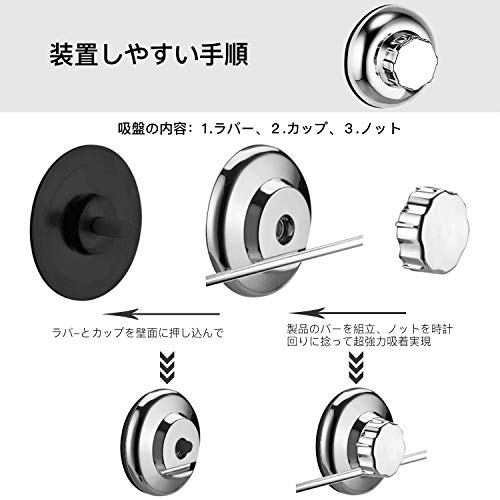 装置しやすい手順

吸盤の内容：1.ラバー、2.カップ、3.ノット

ラバ-とカップを壁面に押し込んで

製品のバーを組立、ノットを時計回りに捻って超強力吸着実現