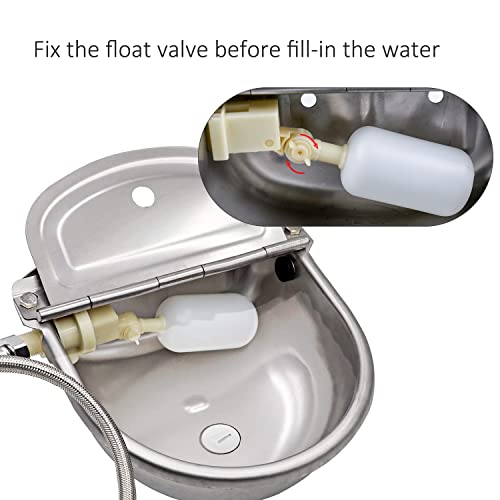 Fix the float valve before fill-in the water