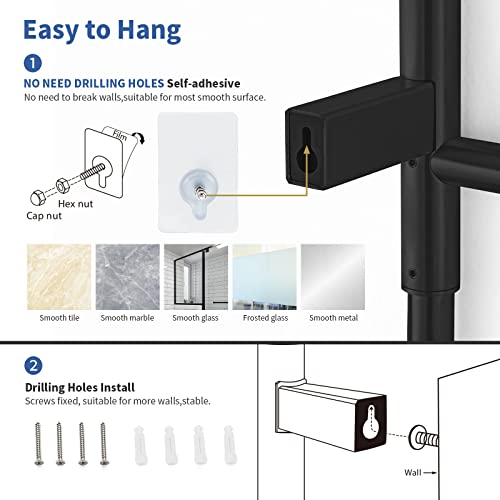 Easy to Hang

1

NO NEED DRILLING HOLES Self-adhesive

No need to break walls,suitable for most smooth surface.

Film

Hex nut

Cap nut

Smooth tile

Smooth marble

Smooth glass

Frosted glass

Smooth metal

2

Drilling Holes Install

Screws fixed, suitable for more walls,stable.

Wall