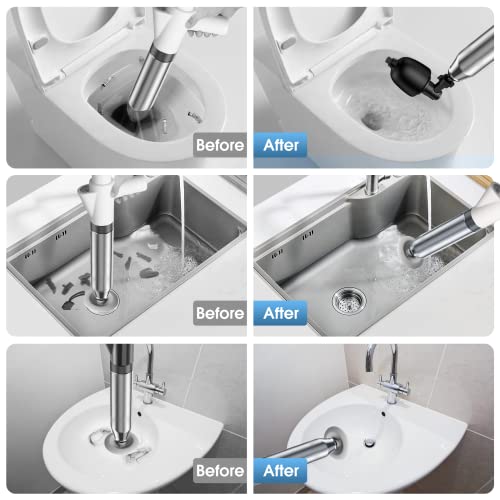 Before
After

Before
After

Before
After