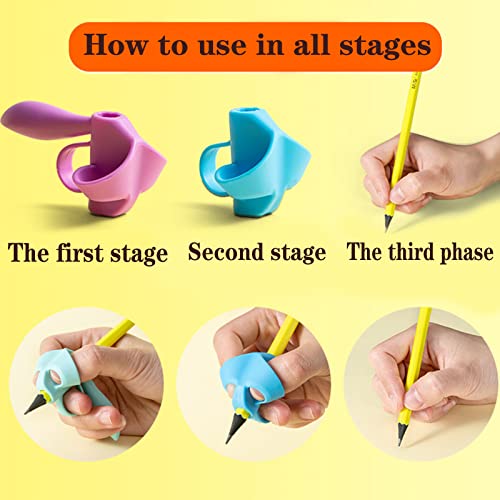 How to use in all stages

The first stage

Second stage

The third phase