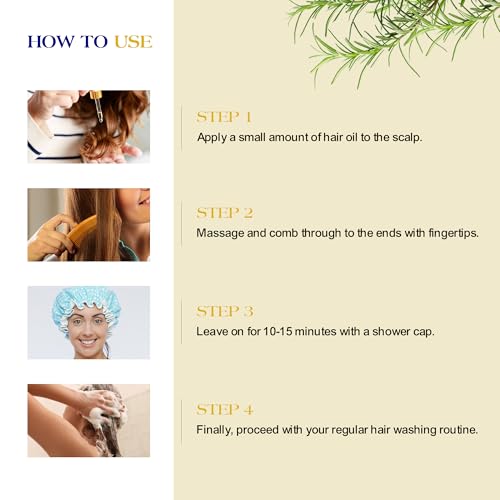 HOW TO USE

STEP 1
Apply a small amount of hair oil to the scalp.

STEP 2
Massage and comb through to the ends with fingertips.

STEP 3
Leave on for 10-15 minutes with a shower cap.

STEP 4
Finally, proceed with your regular hair washing routine.