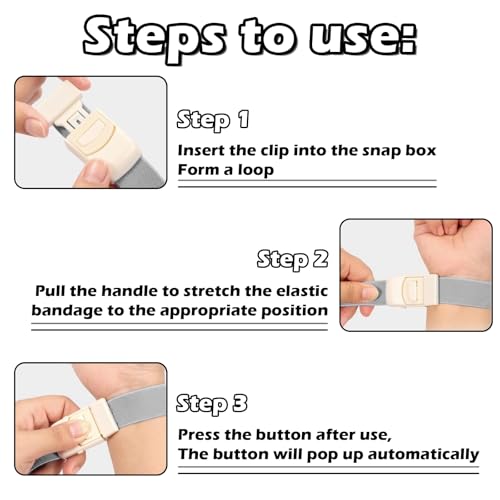 Steps to use:

Step 1

Insert the clip into the snap box
Form a loop

Step 2

Pull the handle to stretch the elastic bandage to the appropriate position

Step 3

Press the button after use,
The button will pop up automatically