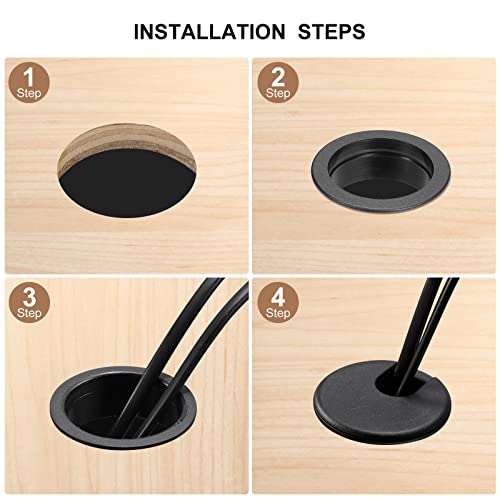 INSTALLATION STEPS

1
Step

2
Step

3
Step

4
Step