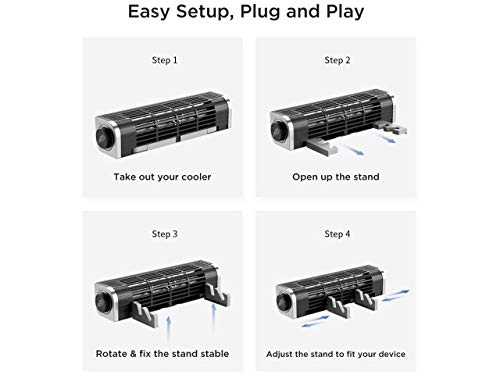 Easy Setup, Plug and Play

Step 1

Take out your cooler

Step 2

Open up the stand

Step 3

Rotate & fix the stand stable

Step 4

Adjust the stand to fit your device