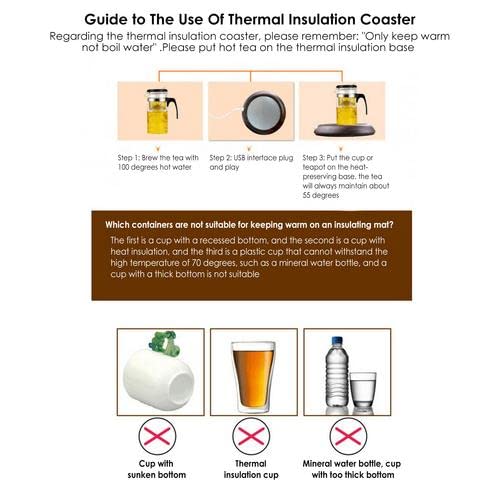 Guide to The Use Of Thermal Insulation Coaster

Regarding the thermal insulation coaster, please remember: "Only keep warm not boil water" .Please put hot tea on the thermal insulation base

Step 1: Brew the tea with 100 degrees hot water

Step 2: USB interface plug and play

Step 3: Put the cup or teapot on the heat-preserving base, the tea will always maintain about 55 degrees

Which containers are not suitable for keeping warm on an insulating mat?

The first is a cup with a recessed bottom, and the second is a cup with heat insulation, and the third is a plastic cup that cannot withstand the high temperature of 70 degrees, such as a mineral water bottle, and a cup with a thick bottom is not suitable

Cup with sunken bottom

Thermal insulation cup

Mineral water bottle, cup with too thick bottom