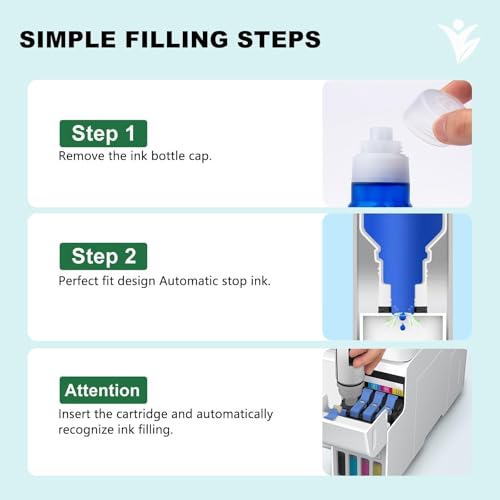 SIMPLE FILLING STEPS

Step 1
Remove the ink bottle cap.

Step 2
Perfect fit design Automatic stop ink.

Attention
Insert the cartridge and automatically recognize ink filling.