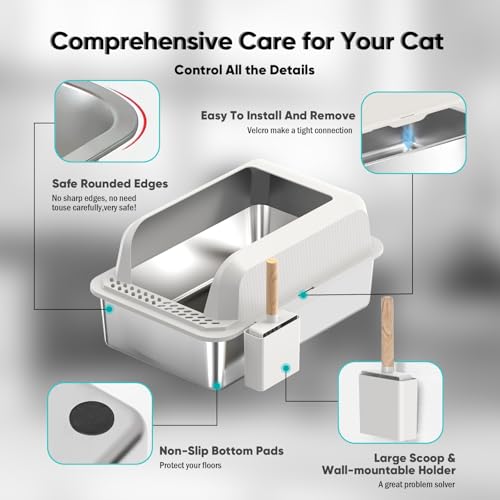 Comprehensive Care for Your Cat

Control All the Details

Easy To Install And Remove

Velcro make a tight connection

Safe Rounded Edges

No sharp edges, no need touse carefully,very safe!

Non-Slip Bottom Pads

Protect your floors

Large Scoop & Wall-mountable Holder

A great problem solver