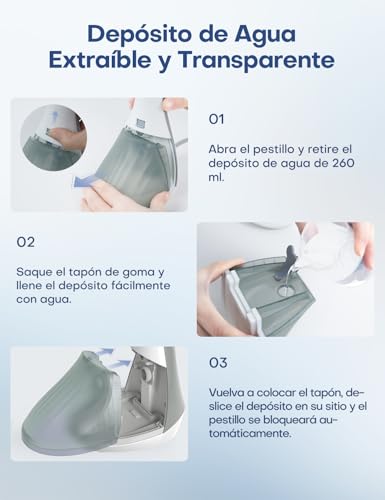 Depósito de Agua Extraíble y Transparente

01

Abra el pestillo y retire el depósito de agua de 260 ml.

02

Saque el tapón de goma y llene el depósito fácilmente con agua.

03

Vuelva a colocar el tapón, deslice el depósito en su sitio y el pestillo se bloqueará automáticamente.