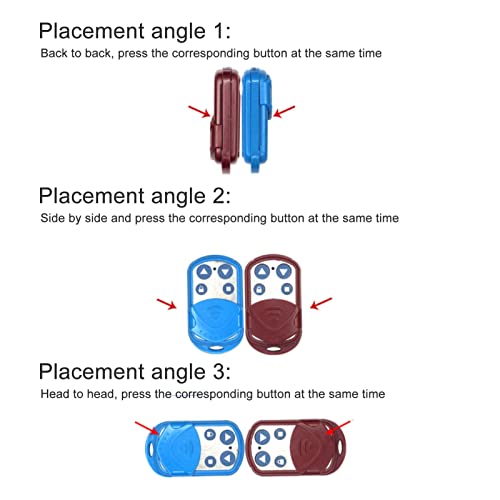 Placement angle 1:
Back to back, press the corresponding button at the same time

Placement angle 2:
Side by side and press the corresponding button at the same time

Placement angle 3:
Head to head, press the corresponding button at the same time