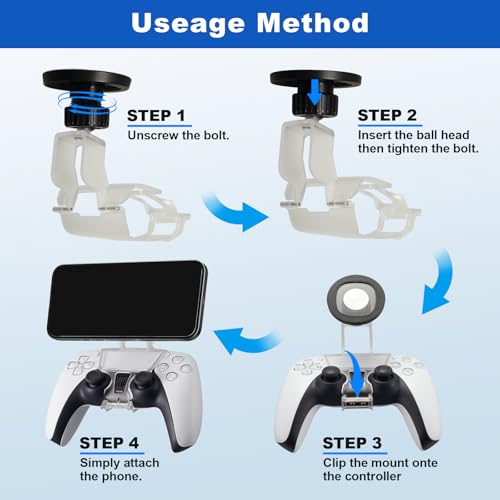 Useage Method

STEP 1
Unscrew the bolt.

STEP 2
Insert the ball head then tighten the bolt.

STEP 3
Clip the mount onte the controller

STEP 4
Simply attach the phone.