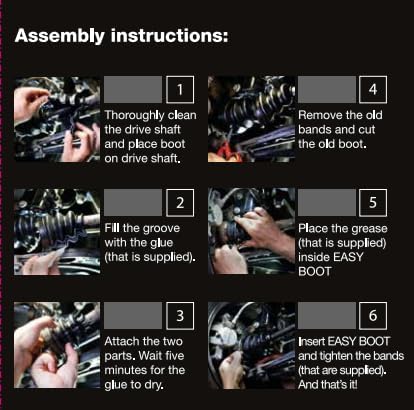 Assembly instructions:

1
Thoroughly clean the drive shaft and place boot on drive shaft.

2
Fill the groove with the glue (that is supplied).

3
Attach the two parts. Wait five minutes for the glue to dry.

4
Remove the old bands and cut the old boot.

5
Place the grease (that is supplied) inside EASY BOOT

6
Insert EASY BOOT and tighten the bands (that are supplied). And that's it!