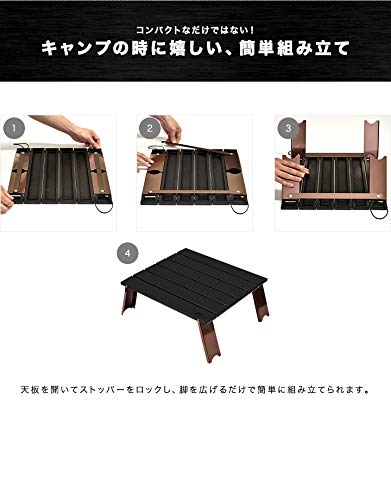 コンパクトなだけではない！
キャンプの時に嬉しい、簡単組み立て

1

2

3

4

天板を開いてストッパーをロックし、脚を広げるだけで簡単に組み立てられます。