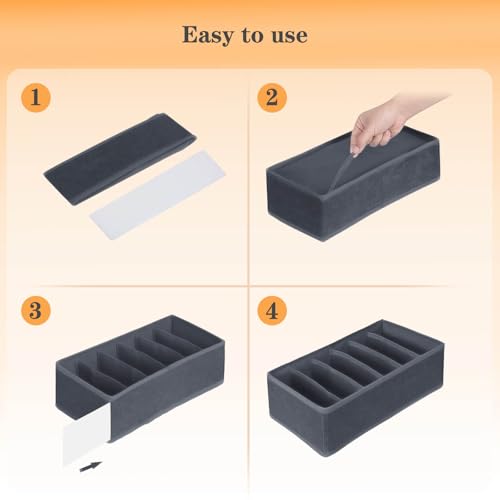 Easy to use

1

2

3

4