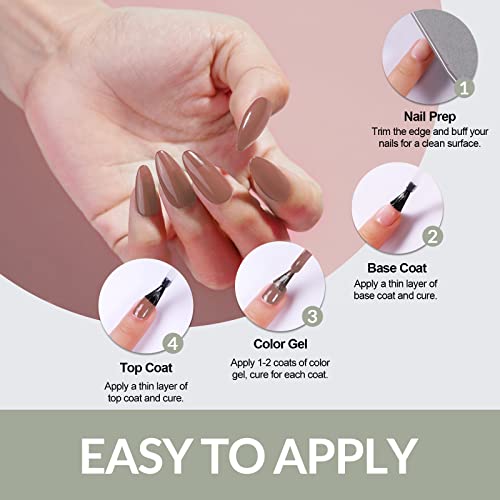 1
Nail Prep
Trim the edge and buff your nails for a clean surface.

2
Base Coat
Apply a thin layer of base coat and cure.

3
Color Gel
Apply 1-2 coats of color gel, cure for each coat.

4
Top Coat
Apply a thin layer of top coat and cure.

EASY TO APPLY