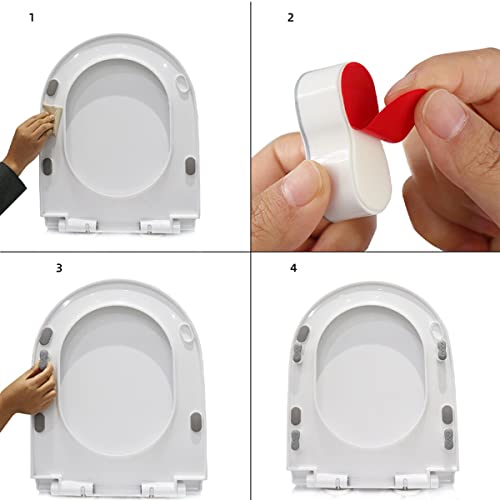 1

2

3

4