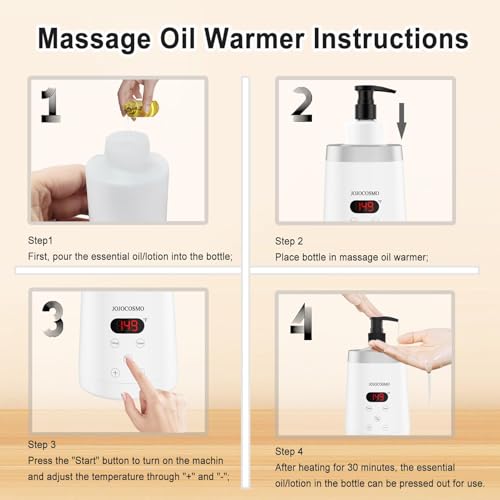 Massage Oil Warmer Instructions

1

Step1
First, pour the essential oil/lotion into the bottle;

2

JOJOCOSMO
149

Step 2
Place bottle in massage oil warmer;

3

JOJOCOSMO
149

Step 3
Press the "Start" button to turn on the machin and adjust the temperature through "+" and "-";

4

JOJOCOSMO
149

Step 4
After heating for 30 minutes, the essential oil/lotion in the bottle can be pressed out for use.