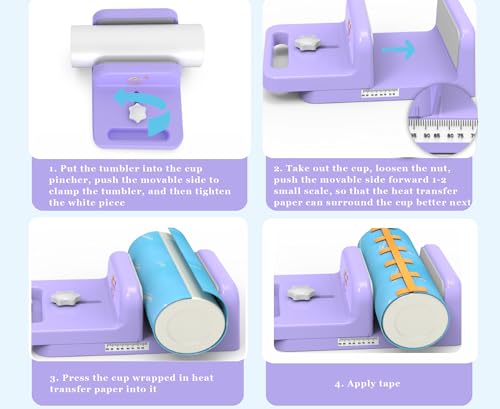 95 90 85 80 75 7

1. Put the tumbler into the cup pincher, push the movable side to clamp the tumbler, and then tighten the white piece

2. Take out the cup, loosen the nut, push the movable side forward 1-2 small scale, so that the heat transfer paper can surround the cup better next

3. Press the cup wrapped in heat transfer paper into it

4. Apply tape