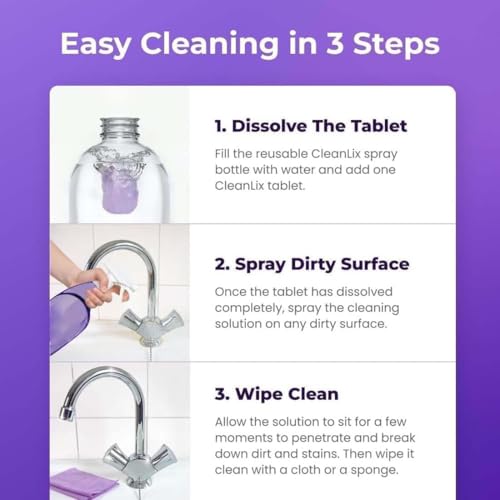 Easy Cleaning in 3 Steps

1. Dissolve The Tablet

Fill the reusable CleanLix spray bottle with water and add one CleanLix tablet.

2. Spray Dirty Surface

Once the tablet has dissolved completely, spray the cleaning solution on any dirty surface.

3. Wipe Clean

Allow the solution to sit for a few moments to penetrate and break down dirt and stains. Then wipe it clean with a cloth or a sponge.