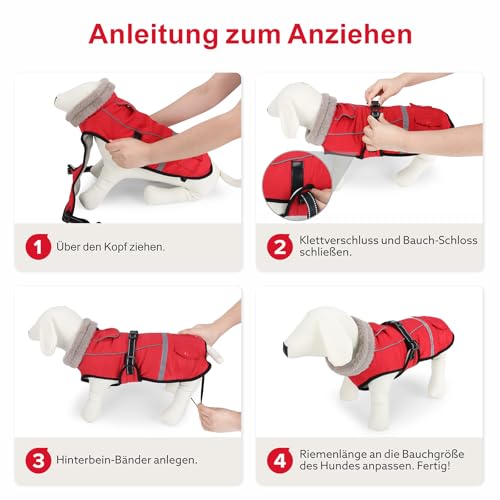 Anleitung zum Anziehen

1 Über den Kopf ziehen.

2 Klettverschluss und Bauch-Schloss schließen.

3 Hinterbein-Bänder anlegen.

4 Riemenlänge an die Bauchgröße des Hundes anpassen. Fertig!