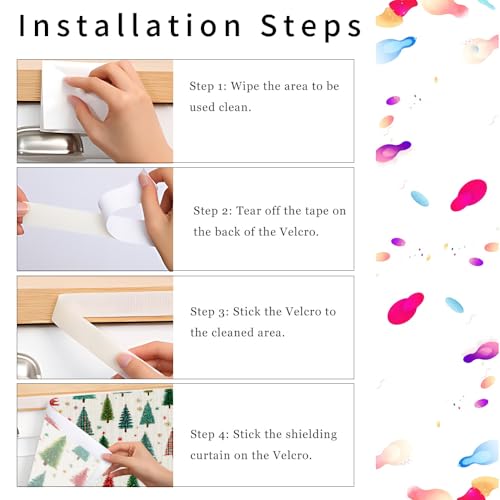 Installation Steps

Step 1: Wipe the area to be used clean.

Step 2: Tear off the tape on the back of the Velcro.

Step 3: Stick the Velcro to the cleaned area.

Step 4: Stick the shielding curtain on the Velcro.