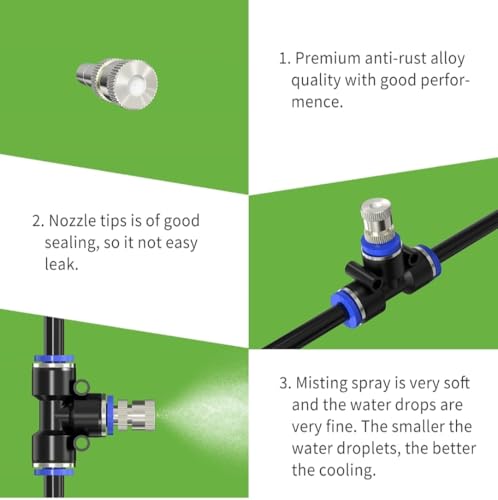 1. Premium anti-rust alloy quality with good performence.

2. Nozzle tips is of good sealing, so it not easy leak.

3. Misting spray is very soft and the water drops are very fine. The smaller the water droplets, the better the cooling.