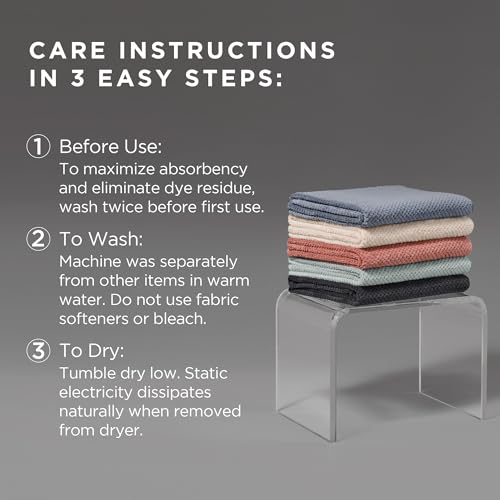 CARE INSTRUCTIONS IN 3 EASY STEPS:

① Before Use:
To maximize absorbency and eliminate dye residue, wash twice before first use.

② To Wash:
Machine was separately from other items in warm water. Do not use fabric softeners or bleach.

③ To Dry:
Tumble dry low. Static electricity dissipates naturally when removed from dryer.