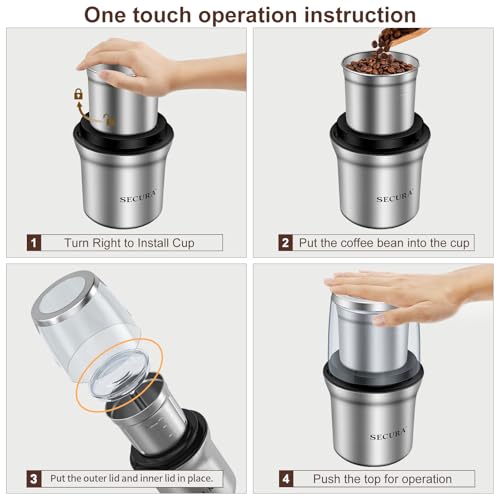 One touch operation instruction

SECURA

1 Turn Right to Install Cup

SECURA

2 Put the coffee bean into the cup

3 Put the outer lid and inner lid in place.

SECURA

4 Push the top for operation