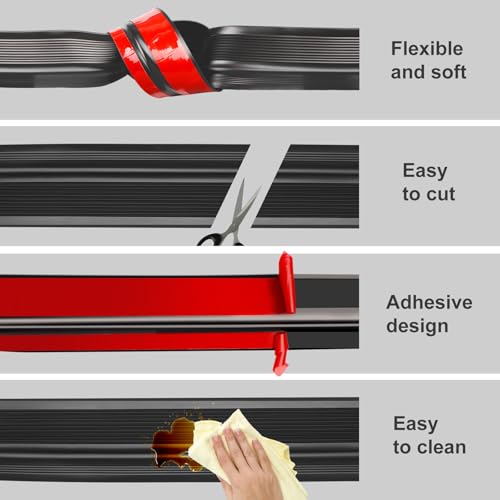 Flexible and soft

Easy to cut

Adhesive design

Easy to clean