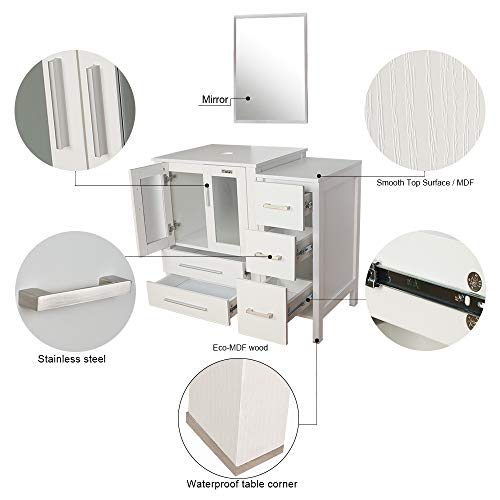 Mirror

Smooth Top Surface / MDF

Stainless steel

Eco-MDF wood

Waterproof table corner