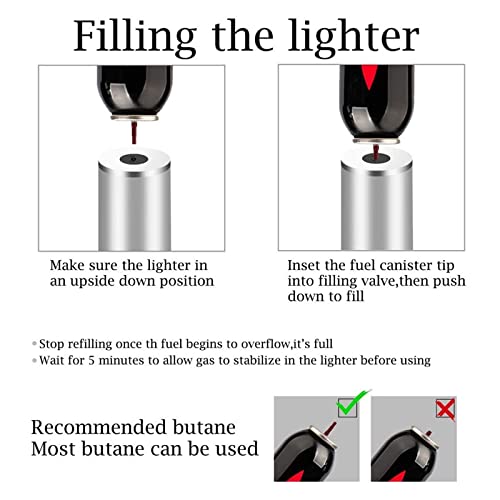 Filling the lighter

Make sure the lighter in an upside down position

Inset the fuel canister tip into filling valve,then push down to fill

• Stop refilling once th fuel begins to overflow,it's full
• Wait for 5 minutes to allow gas to stabilize in the lighter before using

Recommended butane
Most butane can be used