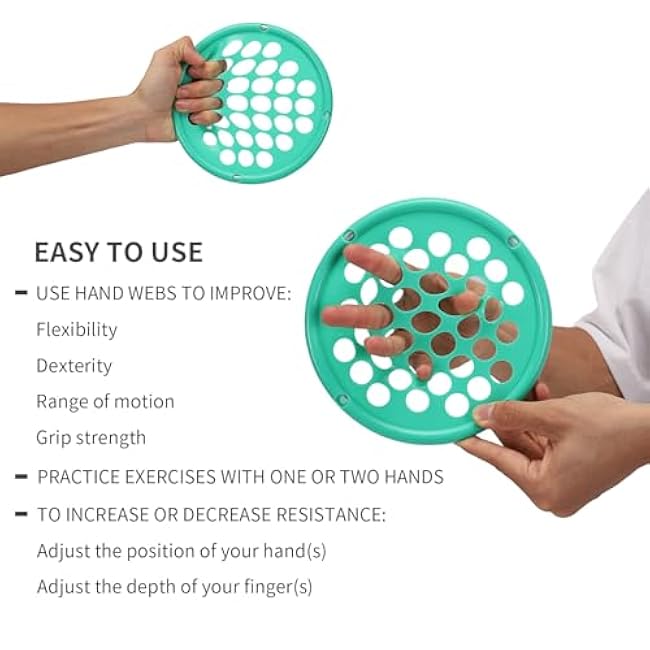 EASY TO USE

- USE HAND WEBS TO IMPROVE:

Flexibility

Dexterity

Range of motion

Grip strength

- PRACTICE EXERCISES WITH ONE OR TWO HANDS

- TO INCREASE OR DECREASE RESISTANCE:

Adjust the position of your hand(s)

Adjust the depth of your finger(s)