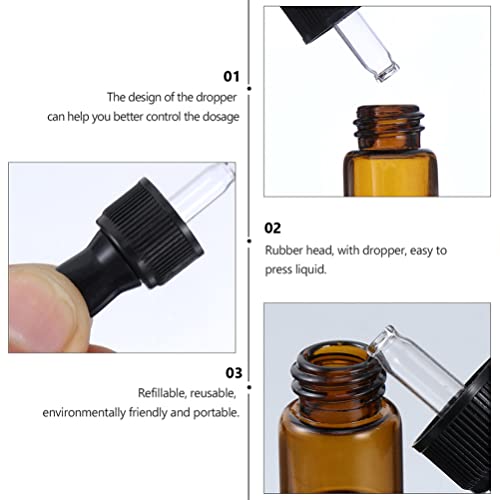 01
The design of the dropper can help you better control the dosage

02
Rubber head, with dropper, easy to press liquid.

03
Refillable, reusable, environmentally friendly and portable.