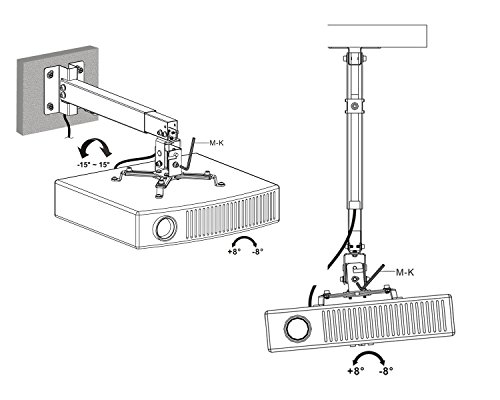 M-K

-15° ~ 15°

+8° -8°

M-K

+8° -8°