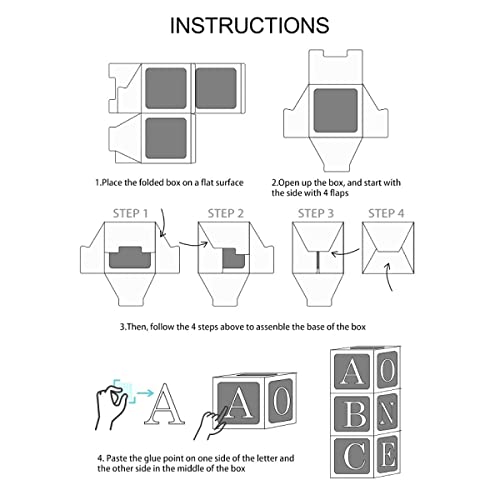 INSTRUCTIONS

1.Place the folded box on a flat surface

2.Open up the box, and start with the side with 4 flaps

STEP 1

STEP 2

STEP 3

STEP 4

3.Then, follow the 4 steps above to assenble the base of the box

A

A O

A O
B N
C E

4. Paste the glue point on one side of the letter and the other side in the middle of the box