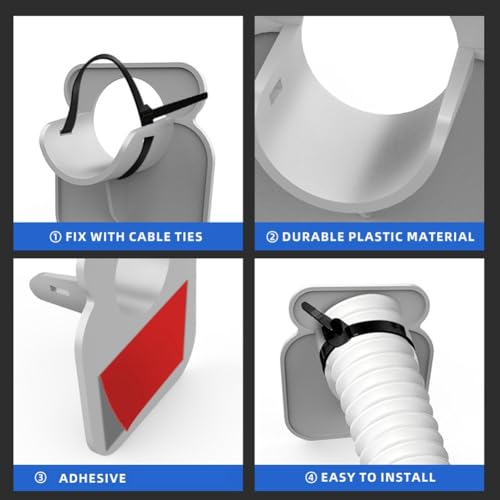 ① FIX WITH CABLE TIES

② DURABLE PLASTIC MATERIAL

③ ADHESIVE

④ EASY TO INSTALL