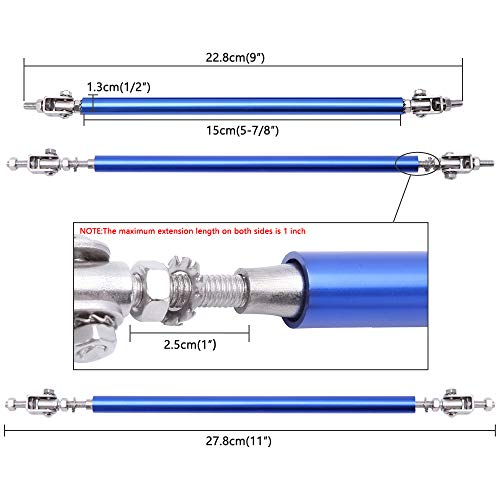 22.8cm(9")

1.3cm(1/2")

15cm(5-7/8")

NOTE:The maximum extension length on both sides is 1 inch

2.5cm(1")

27.8cm(11")