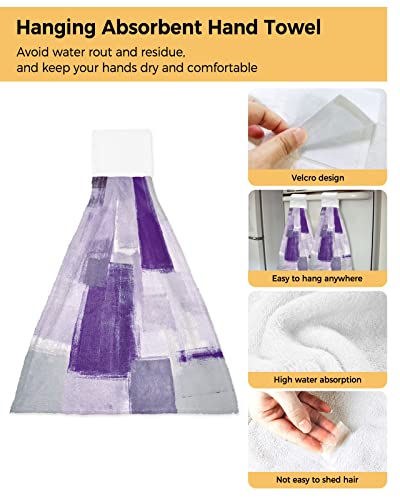 Hanging Absorbent Hand Towel

Avoid water rout and residue, and keep your hands dry and comfortable

Velcro design

Easy to hang anywhere

High water absorption

Not easy to shed hair