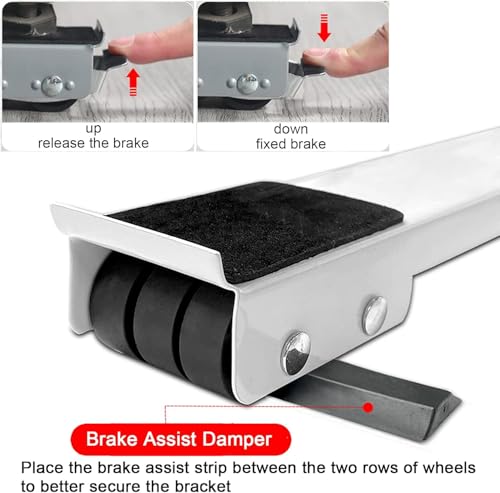 up
release the brake

down
fixed brake

Brake Assist Damper

Place the brake assist strip between the two rows of wheels to better secure the bracket