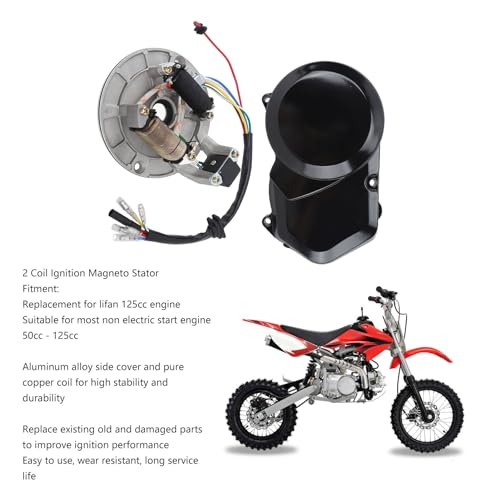 2 Coil Ignition Magneto Stator
Fitment:
Replacement for lifan 125cc engine
Suitable for most non electric start engine 50cc - 125cc

Aluminum alloy side cover and pure copper coil for high stability and durability

Replace existing old and damaged parts to improve ignition performance
Easy to use, wear resistant, long service life